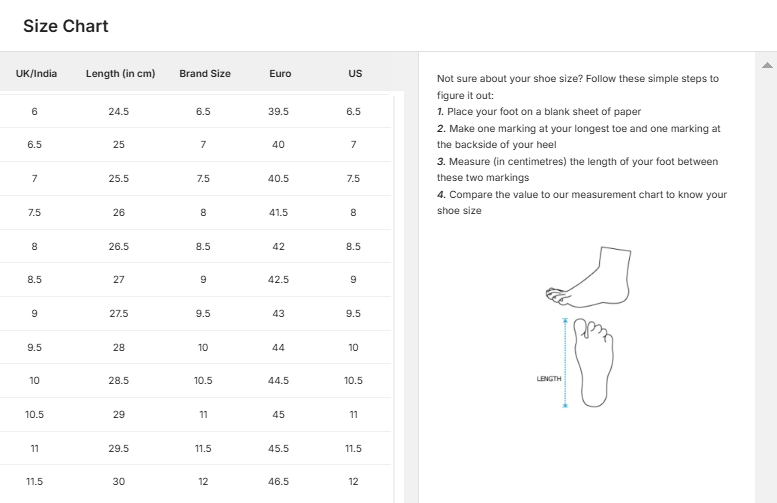 Size Chart

| UK/India | Length (in cm) | Brand Size | Euro | US |
|---|---|---|---|---|
| 6 | 24.5 | 6.5 | 39.5 | 6.5 |
| 6.5 | 25 | 7 | 40 | 7 |
| 7 | 25.5 | 7.5 | 40.5 | 7.5 |
| 7.5 | 26 | 8 | 41.5 | 8 |
| 8 | 26.5 | 8.5 | 42 | 8.5 |
| 8.5 | 27 | 9 | 42.5 | 9 |
| 9 | 27.5 | 9.5 | 43 | 9.5 |
| 9.5 | 28 | 10 | 44 | 10 |
| 10 | 28.5 | 10.5 | 44.5 | 10.5 |
| 10.5 | 29 | 11 | 45 | 11 |
| 11 | 29.5 | 11.5 | 45.5 | 11.5 |
| 11.5 | 30 | 12 | 46.5 | 12 |

Not sure about your shoe size? Follow these simple steps to figure it out:
1. Place your foot on a blank sheet of paper
2. Make one marking at your longest toe and one marking at the backside of your heel
3. Measure (in centimetres) the length of your foot between these two markings
4. Compare the value to our measurement chart to know your shoe size

LENGTH