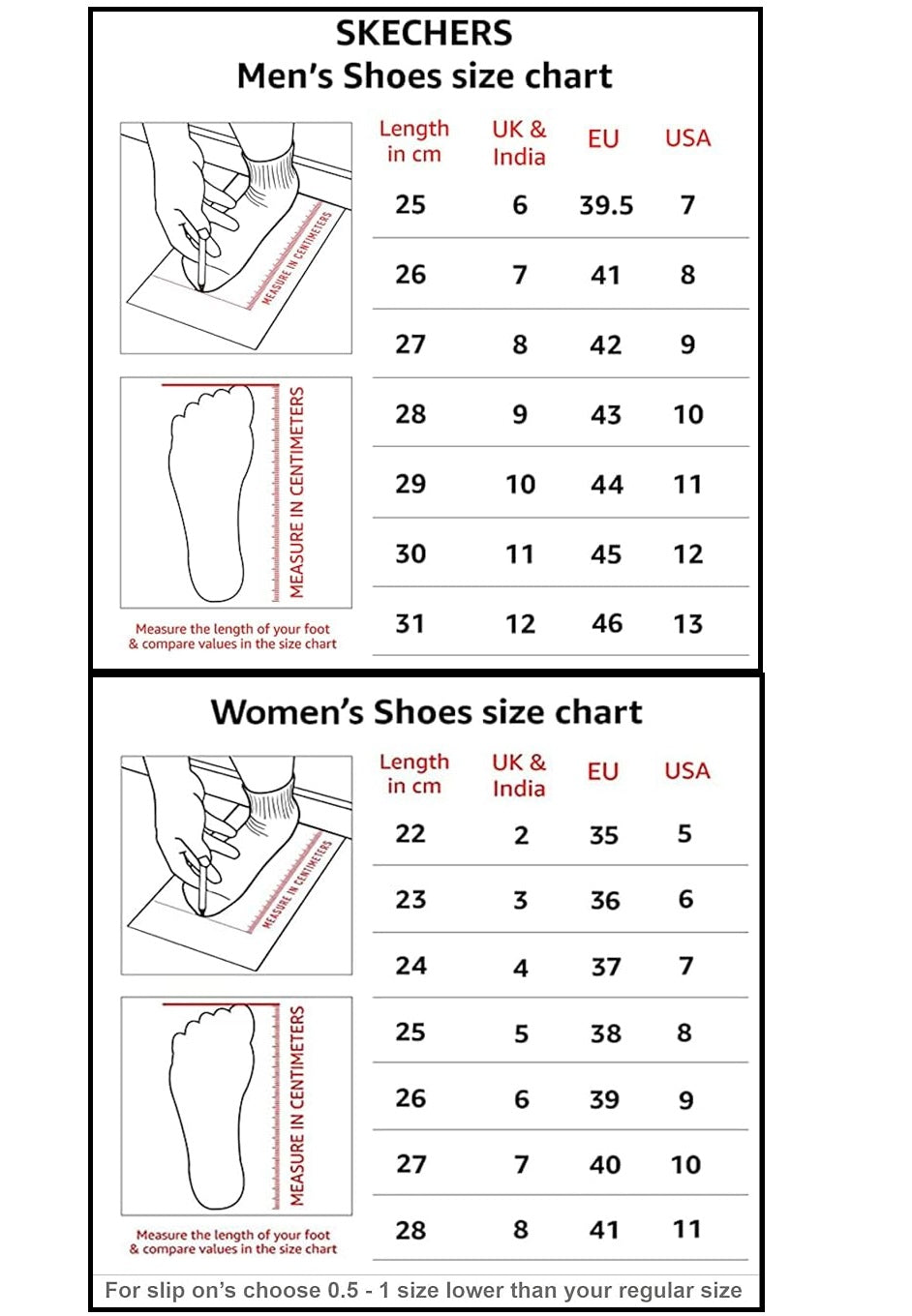 SKECHERS
Men's Shoes size chart

MEASURE IN CENTIMETERS

MEASURE IN CENTIMETERS

Measure the length of your foot & compare values in the size chart

| Length in cm | UK & India | EU | USA |
|---|---|---|---|
| 25 | 6 | 39.5 | 7 |
| 26 | 7 | 41 | 8 |
| 27 | 8 | 42 | 9 |
| 28 | 9 | 43 | 10 |
| 29 | 10 | 44 | 11 |
| 30 | 11 | 45 | 12 |
| 31 | 12 | 46 | 13 |

Women's Shoes size chart

MEASURE IN CENTIMETERS

MEASURE IN CENTIMETERS

Measure the length of your foot & compare values in the size chart

| Length in cm | UK & India | EU | USA |
|---|---|---|---|
| 22 | 2 | 35 | 5 |
| 23 | 3 | 36 | 6 |
| 24 | 4 | 37 | 7 |
| 25 | 5 | 38 | 8 |
| 26 | 6 | 39 | 9 |
| 27 | 7 | 40 | 10 |
| 28 | 8 | 41 | 11 |

For slip on's choose 0.5 - 1 size lower than your regular size